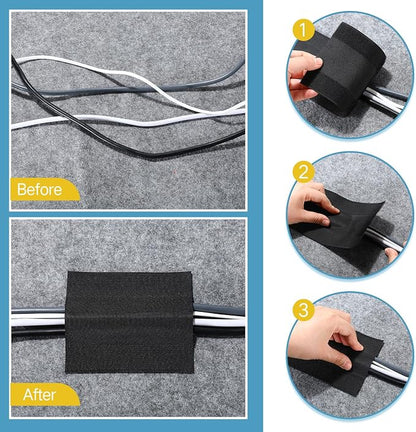 Before

After

1

2

3