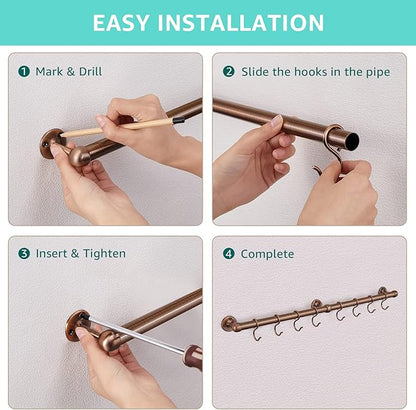 EASY INSTALLATION

1 Mark & Drill

2 Slide the hooks in the pipe

3 Insert & Tighten

4 Complete