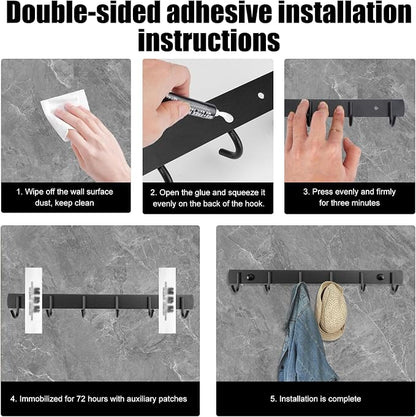 Double-sided adhesive installation instructions

1. Wipe off the wall surface dust, keep clean

2. Open the glue and squeeze it evenly on the back of the hook.

3. Press evenly and firmly for three minutes

4. Immobilized for 72 hours with auxiliary patches

5. Installation is complete