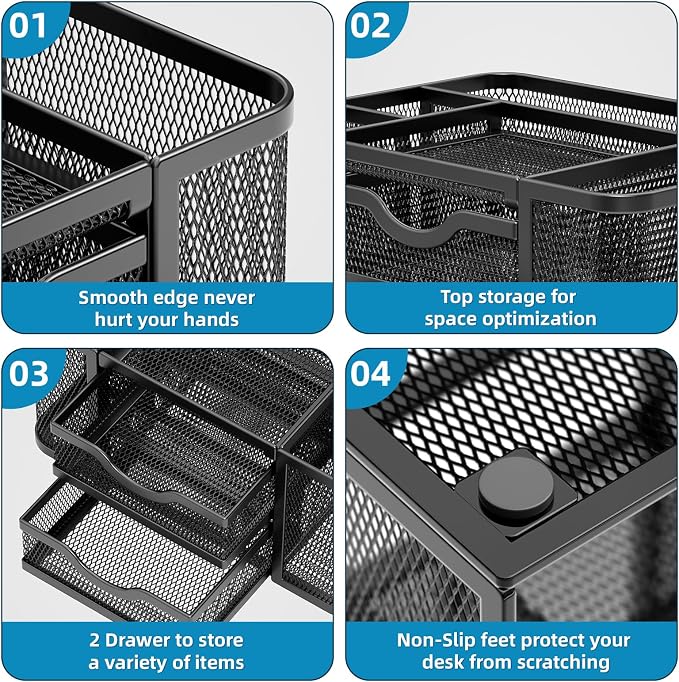 01

Smooth edge never hurt your hands

02

Top storage for space optimization

03

2 Drawer to store a variety of items

04

Non-Slip feet protect your desk from scratching