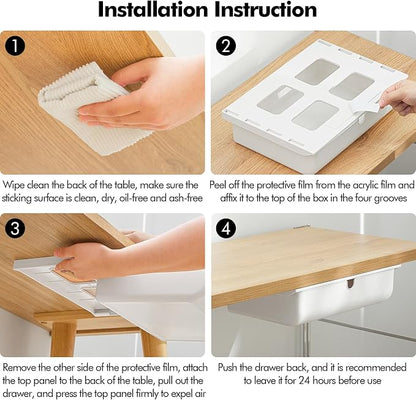 Installation Instruction

1

Wipe clean the back of the table, make sure the sticking surface is clean, dry, oil-free and ash-free

2

Peel off the protective film from the acrylic film and affix it to the top of the box in the four grooves

3

Remove the other side of the protective film, attach the top panel to the back of the table, pull out the drawer, and press the top panel firmly to expel air

4

Push the drawer back, and it is recommended to leave it for 24 hours before use