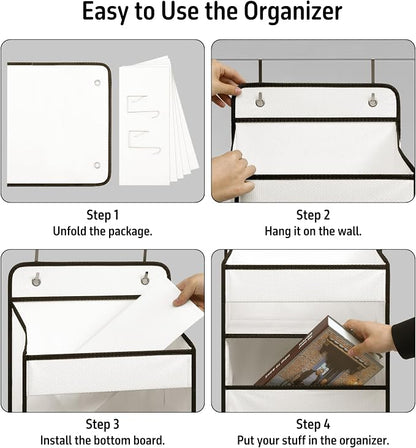 Easy to Use the Organizer

Step 1
Unfold the package.

Step 2
Hang it on the wall.

Step 3
Install the bottom board.

Step 4
Put your stuff in the organizer.