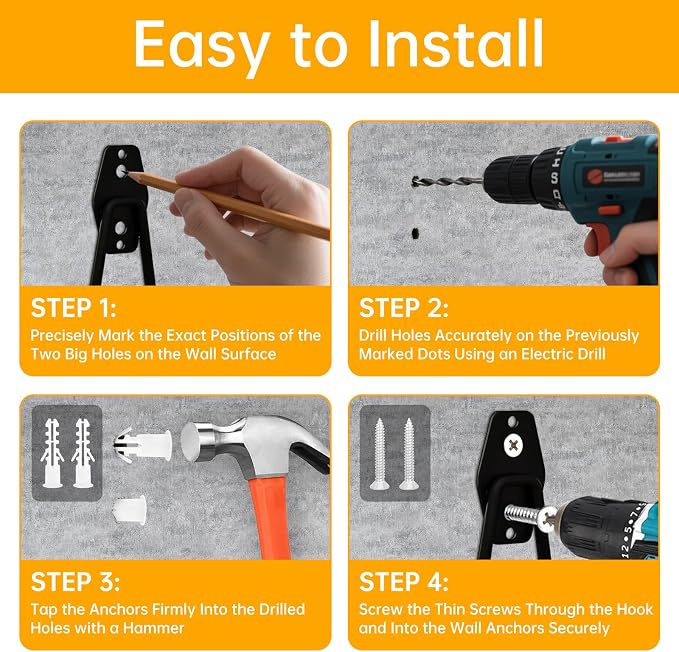 Easy to Install

STEP 1:
Precisely Mark the Exact Positions of the Two Big Holes on the Wall Surface

STEP 2:
Drill Holes Accurately on the Previously Marked Dots Using an Electric Drill

STEP 3:
Tap the Anchors Firmly Into the Drilled Holes with a Hammer

STEP 4:
Screw the Thin Screws Through the Hook and Into the Wall Anchors Securely