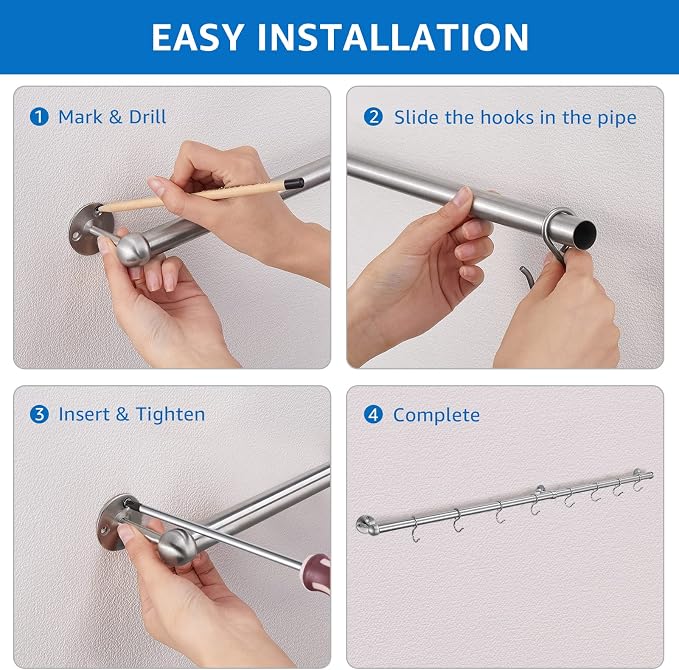 EASY INSTALLATION

1 Mark & Drill

2 Slide the hooks in the pipe

3 Insert & Tighten

4 Complete