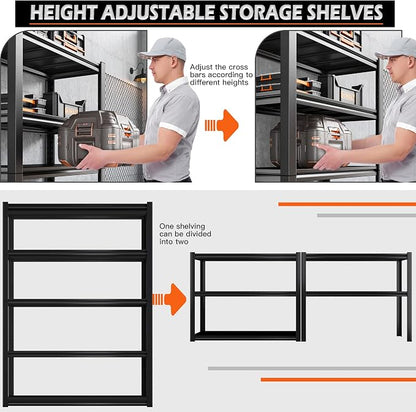 HEIGHT ADJUSTABLE STORAGE SHELVES

Adjust the cross bars according to different heights

One shelving can be divided into two