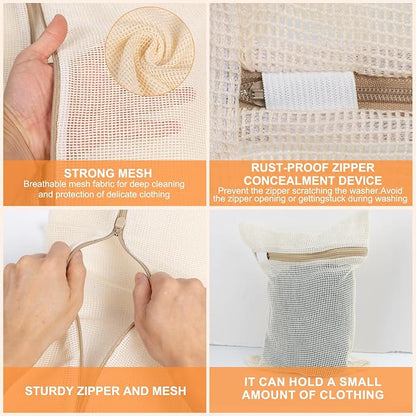 STRONG MESH
Breathable mesh fabric for deep cleaning and protection of delicate clothing

RUST-PROOF ZIPPER CONCEALMENT DEVICE
Prevent the zipper scratching the washer.Avoid the zipper opening or gettingstuck during washing

STURDY ZIPPER AND MESH

IT CAN HOLD A SMALL AMOUNT OF CLOTHING