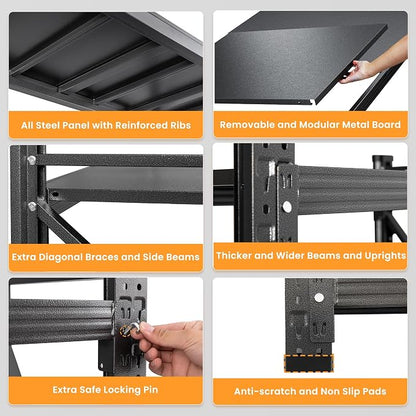 All Steel Panel with Reinforced Ribs

Removable and Modular Metal Board

Extra Diagonal Braces and Side Beams

Thicker and Wider Beams and Uprights

Extra Safe Locking Pin

Anti-scratch and Non Slip Pads