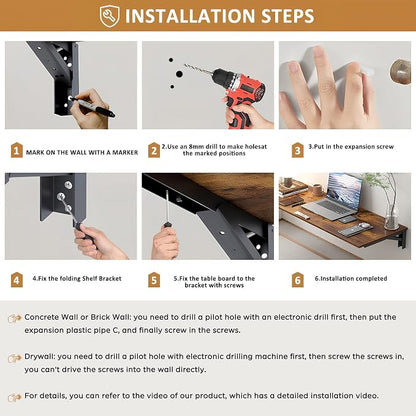 INSTALLATION STEPS

1 MARK ON THE WALL WITH A MARKER

2 2.Use an 8mm drill to make holesat the marked positions

3 3.Put in the expansion screw

4 4.Fix the folding Shelf Bracket

5 5.Fix the table board to the bracket with screws

6 6.Installation completed

Concrete Wall or Brick Wall: you need to drill a pilot hole with an electronic drill first, then put the expansion plastic pipe C, and finally screw in the screws.

Drywall: you need to drill a pilot hole with electronic drilling machine first, then screw the screws in, you can't drive the screws into the wall directly.

For details, you can refer to the video of our product, which has a detailed installation video.