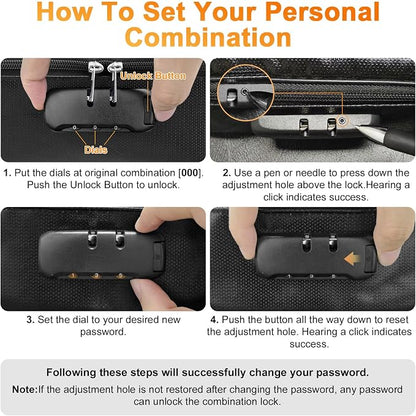 How To Set Your Personal Combination

Unlock Button

Dials

1. Put the dials at original combination [000]. Push the Unlock Button to unlock.

2. Use a pen or needle to press down the adjustment hole above the lock.Hearing a click indicates success.

3. Set the dial to your desired new password.

4. Push the button all the way down to reset the adjustment hole. Hearing a click indicates success.

Following these steps will successfully change your password.

Note:If the adjustment hole is not restored after changing the password, any password can unlock the combination lock.