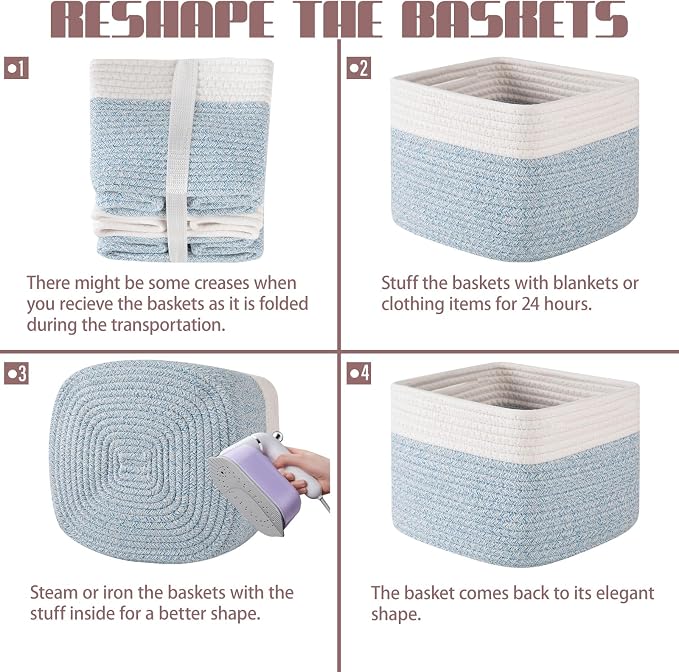 RESHAPE THE BASKETS

1

There might be some creases when you recieve the baskets as it is folded during the transportation.

2

Stuff the baskets with blankets or clothing items for 24 hours.

3

Steam or iron the baskets with the stuff inside for a better shape.

4

The basket comes back to its elegant shape.