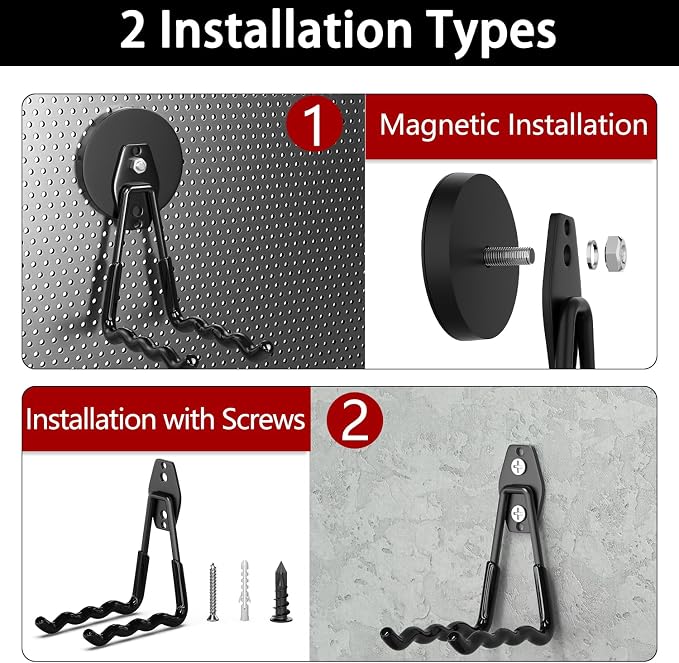 2 Installation Types

1

Magnetic Installation

Installation with Screws

2