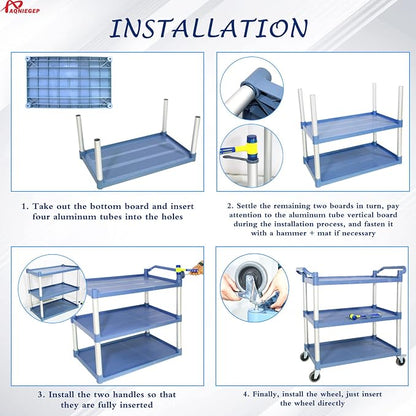 AQNIEGEP

INSTALLATION

1. Take out the bottom board and insert four aluminum tubes into the holes

2. Settle the remaining two boards in turn, pay attention to the aluminum tube vertical board during the installation process, and fasten it with a hammer + mat if necessary

3. Install the two handles so that they are fully inserted

4. Finally, install the wheel, just insert the wheel directly