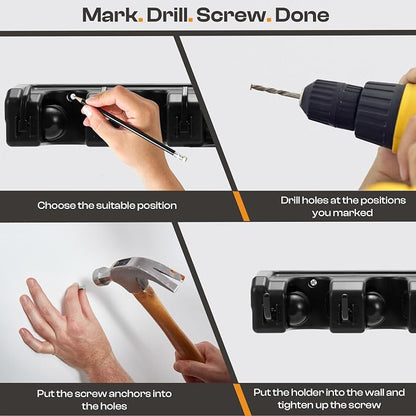 Mark. Drill. Screw. Done

Choose the suitable position

Drill holes at the positions you marked

Put the screw anchors into the holes

Put the holder into the wall and tighten up the screw