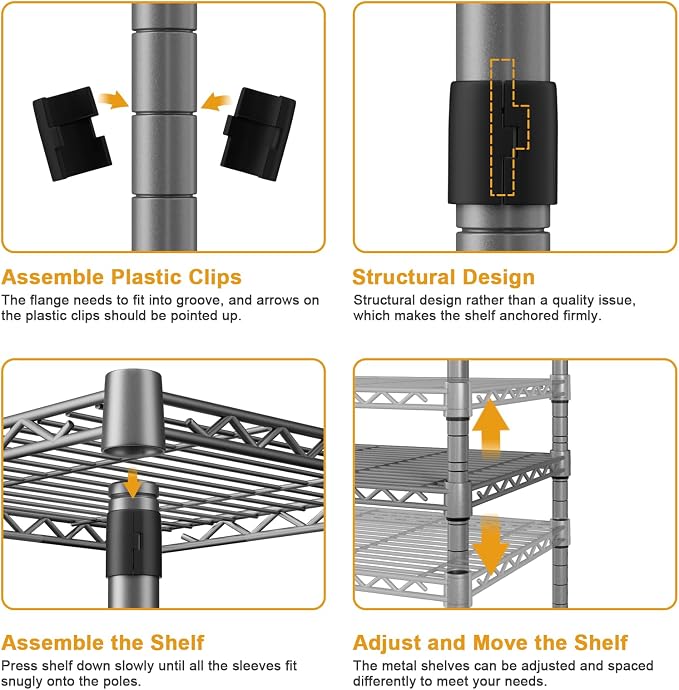 Assemble Plastic Clips
The flange needs to fit into groove, and arrows on the plastic clips should be pointed up.

Structural Design
Structural design rather than a quality issue, which makes the shelf anchored firmly.

Assemble the Shelf
Press shelf down slowly until all the sleeves fit snugly onto the poles.

Adjust and Move the Shelf
The metal shelves can be adjusted and spaced differently to meet your needs.