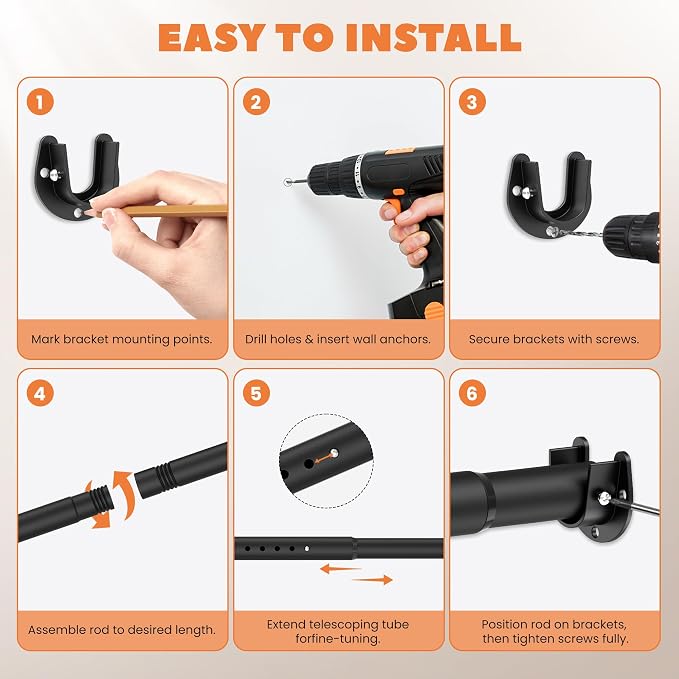 EASY TO INSTALL

1

Mark bracket mounting points.

2

Drill holes & insert wall anchors.

3

Secure brackets with screws.

4

Assemble rod to desired length.

5

Extend telescoping tube forfine-tuning.

6

Position rod on brackets, then tighten screws fully.