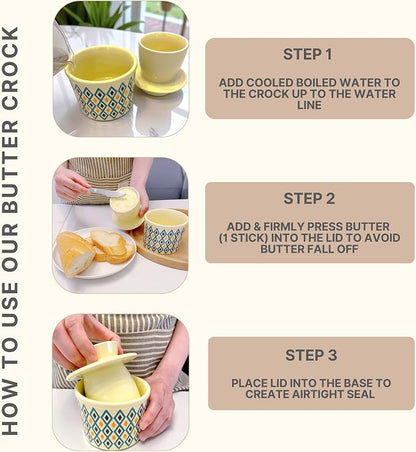 HOW TO USE OUR BUTTER CROCK

STEP 1

ADD COOLED BOILED WATER TO THE CROCK UP TO THE WATER LINE

STEP 2

ADD & FIRMLY PRESS BUTTER (1 STICK) INTO THE LID TO AVOID BUTTER FALL OFF

STEP 3

PLACE LID INTO THE BASE TO CREATE AIRTIGHT SEAL