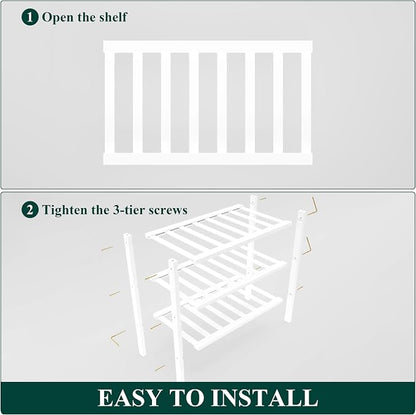 1 Open the shelf

2 Tighten the 3-tier screws

EASY TO INSTALL