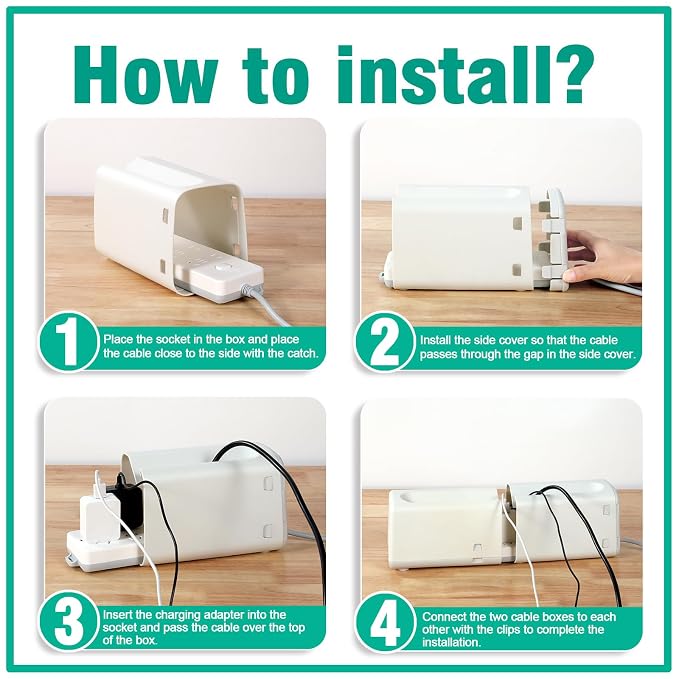 How to install?

1 Place the socket in the box and place the cable close to the side with the catch.

2 Install the side cover so that the cable passes through the gap in the side cover.

3 Insert the charging adapter into the socket and pass the cable over the top of the box.

4 Connect the two cable boxes to each other with the clips to complete the installation.