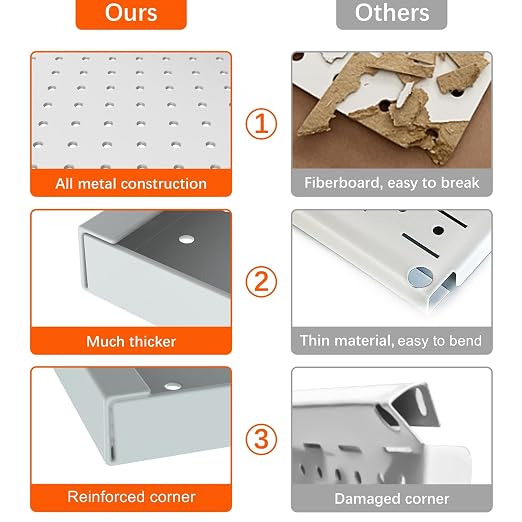 Ours

Others

All metal construction

①

Fiberboard, easy to break

Much thicker

②

Thin material, easy to bend

Reinforced corner

③

Damaged corner