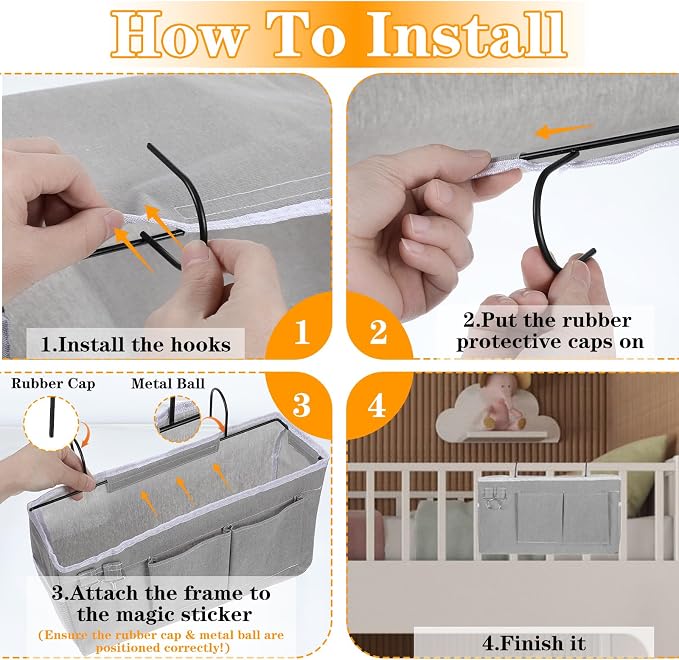 How To Install

1.Install the hooks

1

2

2.Put the rubber protective caps on

Rubber Cap

Metal Ball

3

4

3.Attach the frame to the magic sticker
(Ensure the rubber cap & metal ball are positioned correctly!)

4.Finish it