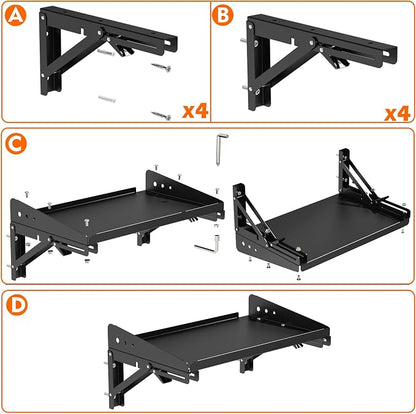 A

x4

B

x4

C

D