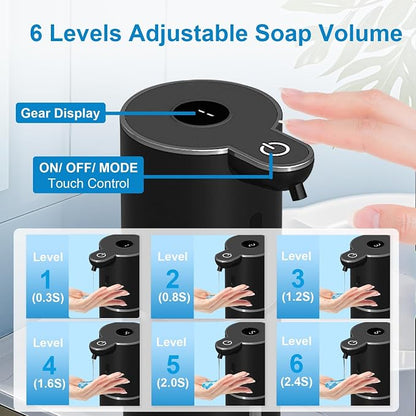 6 Levels Adjustable Soap Volume

Gear Display

ON/ OFF/ MODE
Touch Control

Level 1 (0.3S)

Level 2 (0.8S)

Level 3 (1.2S)

Level 4 (1.6S)

Level 5 (2.0S)

Level 6 (2.4S)