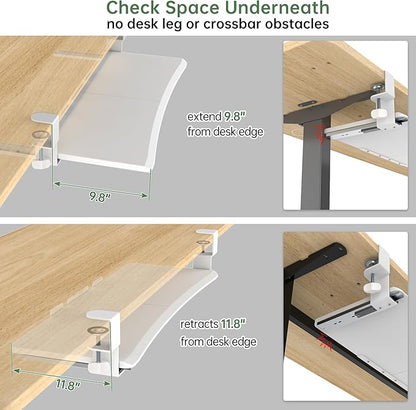 Check Space Underneath
no desk leg or crossbar obstacles

extend 9.8"
from desk edge

9.8"

retracts 11.8"
from desk edge

11.8"