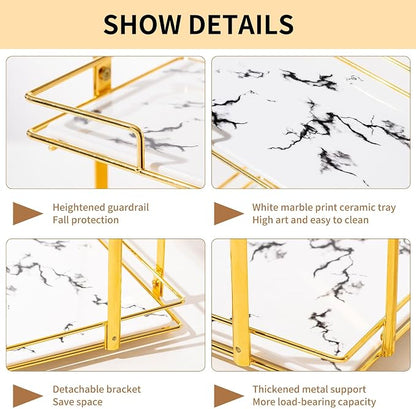 SHOW DETAILS

Heightened guardrail
Fall protection

White marble print ceramic tray
High art and easy to clean

Detachable bracket
Save space

Thickened metal support
More load-bearing capacity