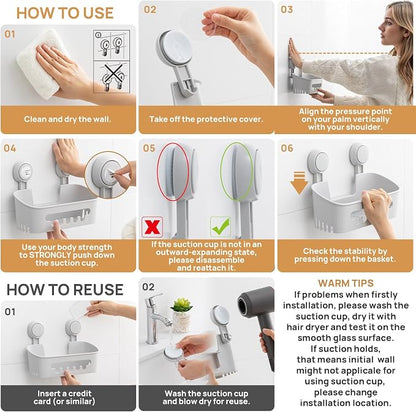 HOW TO USE

01

Clean and dry the wall.

02

Take off the protective cover.

03

Align the pressure point on your palm vertically with your shoulder.

04

Use your body strength to STRONGLY push down the suction cup.

05

If the suction cup is not in an outward-expanding state, please disassemble and reattach it.

06

Check the stability by pressing down the basket.

HOW TO REUSE

01

Insert a credit card (or similar)

02

Wash the suction cup and blow dry for reuse.

WARM TIPS

If problems when firstly installation, please wash the suction cup, dry it with hair dryer and test it on the smooth glass surface. If suction holds, that means initial wall might not applicale for using suction cup, please change installation location.