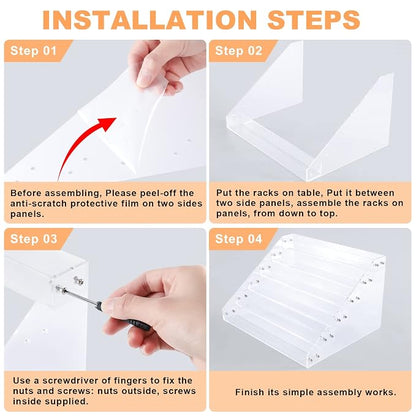 INSTALLATION STEPS

Step 01

Before assembling, Please peel-off the anti-scratch protective film on two sides panels.

Step 02

Put the racks on table, Put it between two side panels, assemble the racks on panels, from down to top.

Step 03

Use a screwdriver of fingers to fix the nuts and screws: nuts outside, screws inside supplied.

Step 04

Finish its simple assembly works.