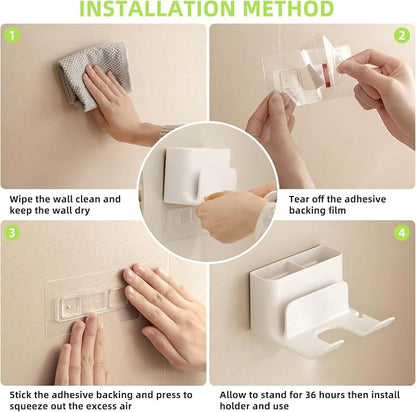 INSTALLATION METHOD

1

Wipe the wall clean and keep the wall dry

2

Tear off the adhesive backing film

3

Stick the adhesive backing and press to squeeze out the excess air

4

Allow to stand for 36 hours then install holder and use