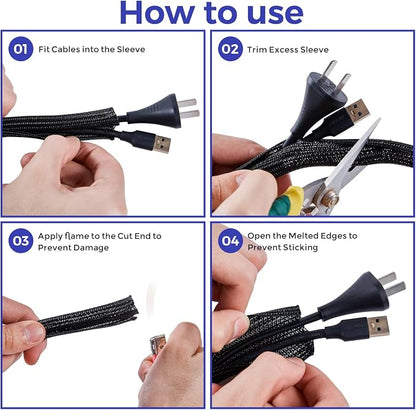 How to use

01 Fit Cables into the Sleeve

02 Trim Excess Sleeve

03 Apply ﬂame to the Cut End to Prevent Damage

04 Open the Melted Edges to Prevent Sticking