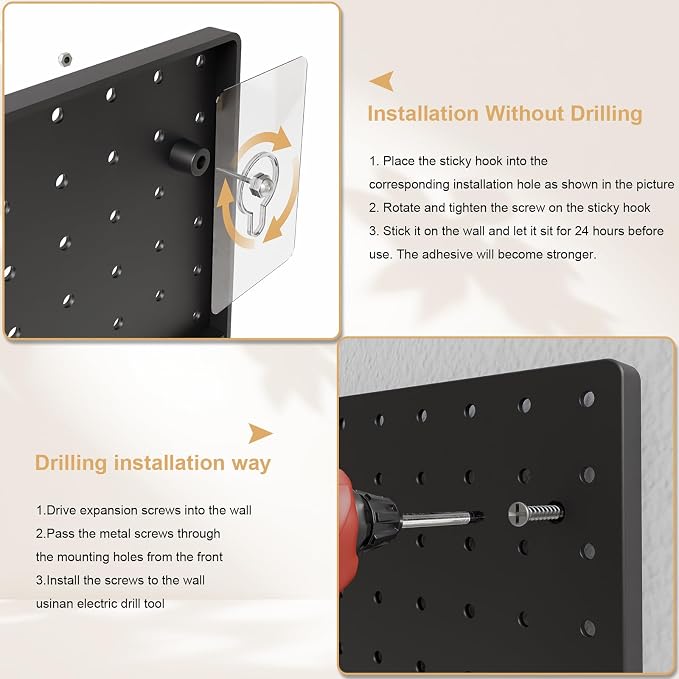 Installation Without Drilling

1. Place the sticky hook into the corresponding installation hole as shown in the picture
2. Rotate and tighten the screw on the sticky hook
3. Stick it on the wall and let it sit for 24 hours before use. The adhesive will become stronger.

Drilling installation way

1.Drive expansion screws into the wall
2.Pass the metal screws through the mounting holes from the front
3.Install the screws to the wall usinan electric drill tool