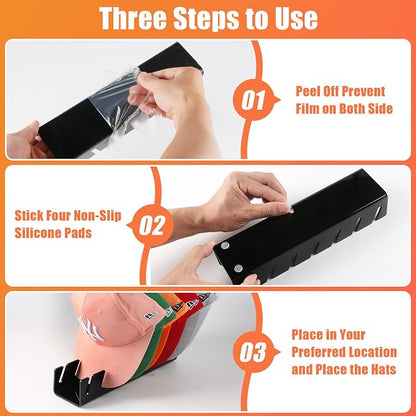 Three Steps to Use

01

Peel Off Prevent Film on Both Side

Stick Four Non-Slip Silicone Pads

02

03

Place in Your Preferred Location and Place the Hats