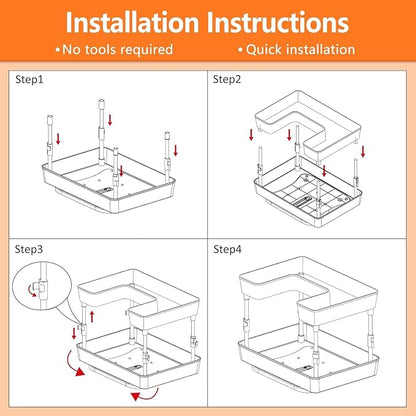 Installation Instructions

•No tools required •Quick installation

Step1

Step2

Step3

Step4