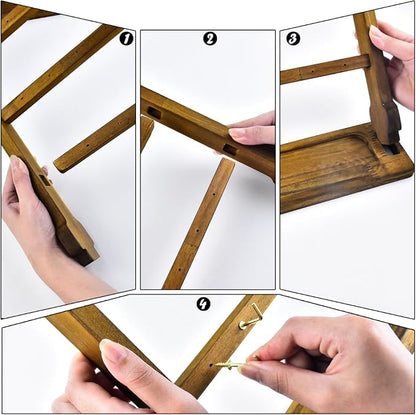 1

2

3

4