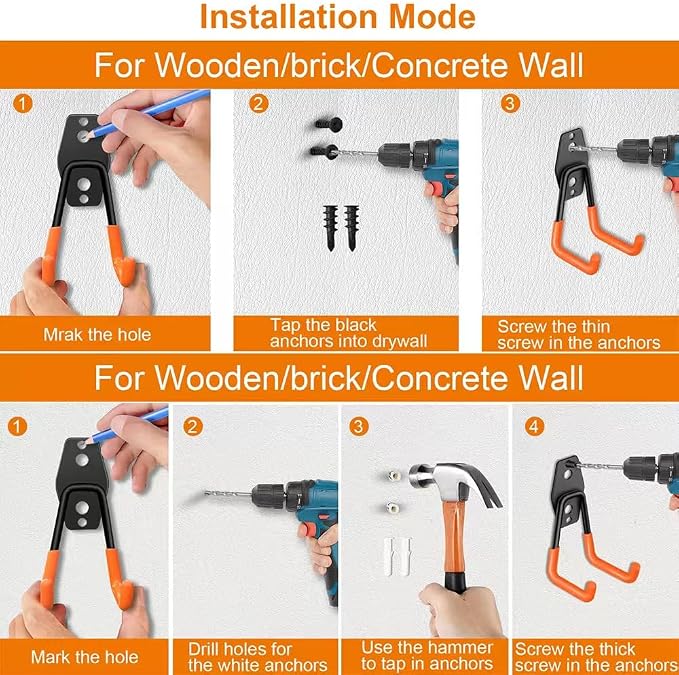 Installation Mode

For Wooden/brick/Concrete Wall

1

Mrak the hole

2

Tap the black anchors into drywall

3

Screw the thin screw in the anchors

For Wooden/brick/Concrete Wall

1

Mark the hole

2

Drill holes for the white anchors

3

Use the hammer to tap in anchors

4

Screw the thick screw in the anchors