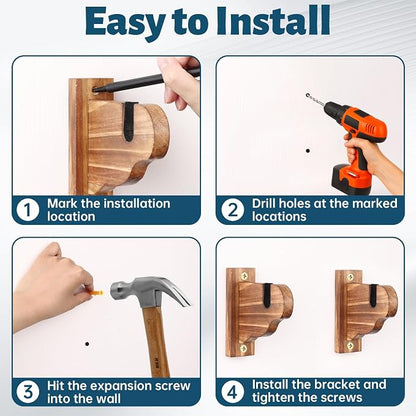 Easy to Install

1 Mark the installation location

2 Drill holes at the marked locations

3 Hit the expansion screw into the wall

4 Install the bracket and tighten the screws