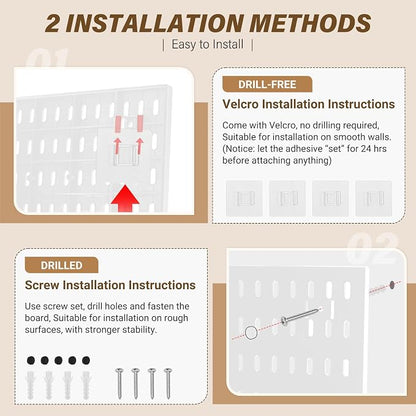 2 INSTALLATION METHODS

| Easy to Install |

01

DRILL-FREE

Velcro Installation Instructions

Come with Velcro, no drilling required, Suitable for installation on smooth walls. (Notice: let the adhesive "set" for 24 hrs before attaching anything)

02

DRILLED

Screw Installation Instructions

Use screw set, drill holes and fasten the board, Suitable for installation on rough surfaces, with stronger stability.