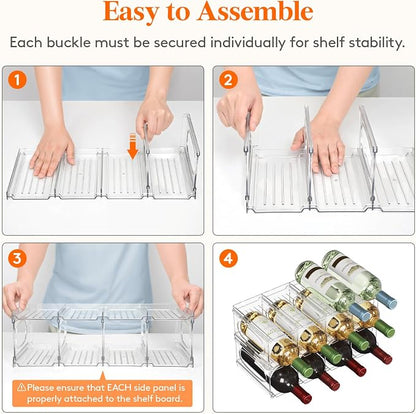 Easy to Assemble

Each buckle must be secured individually for shelf stability.

1

2

3

⚠Please ensure that EACH side panel is properly attached to the shelf board.

4