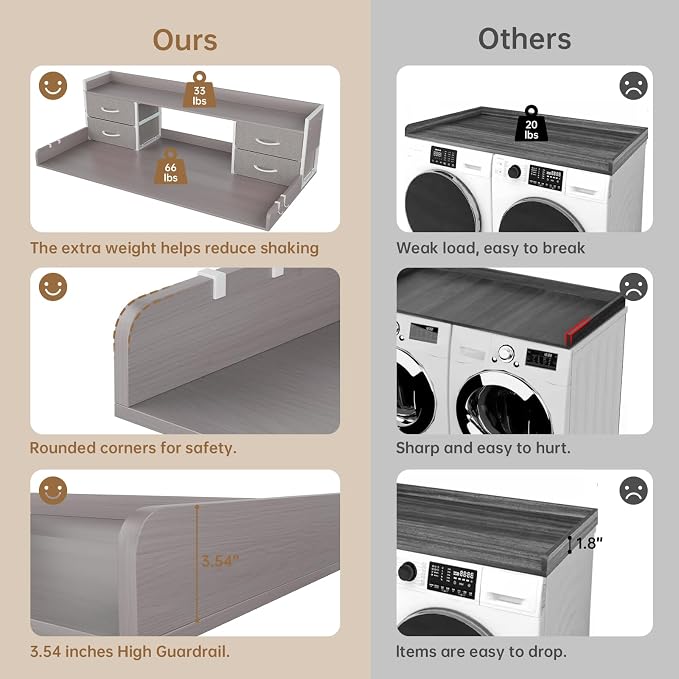 Ours

33 lbs

66 lbs

The extra weight helps reduce shaking

Rounded corners for safety.

3.54"

3.54 inches High Guardrail.

Others

20 lbs

Weak load, easy to break

Sharp and easy to hurt.

1.8"

Items are easy to drop.