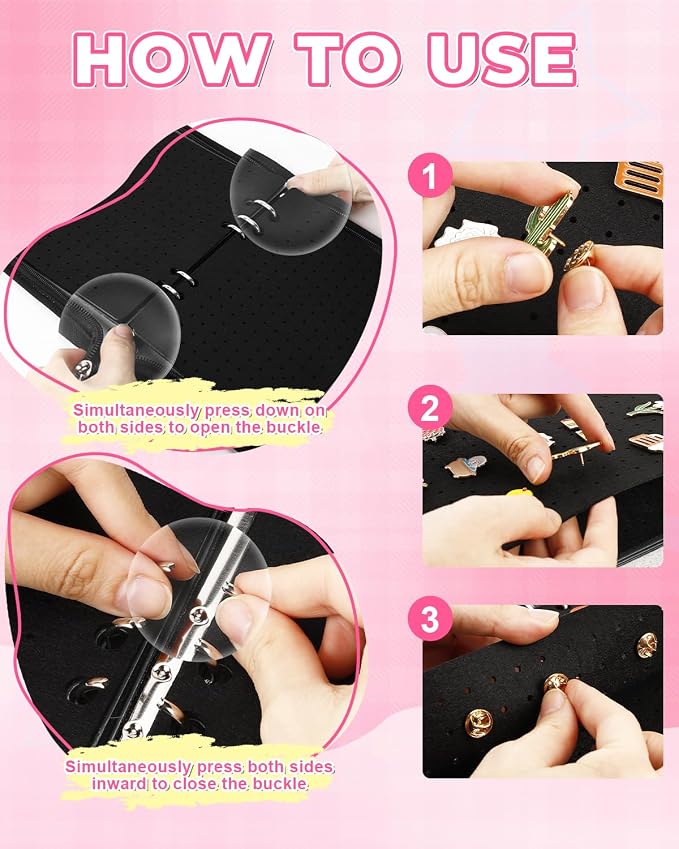 HOW TO USE

Simultaneously press down on both sides to open the buckle

Simultaneously press both sides inward to close the buckle

1

2

3