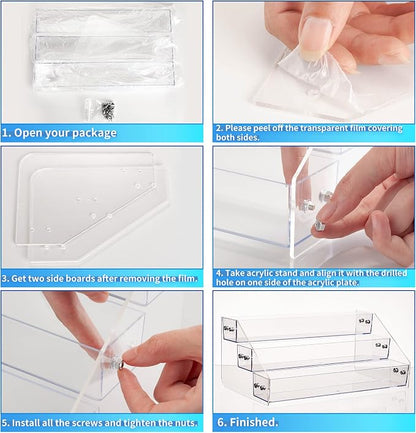 1. Open your package

2. Please peel off the transparent film covering both sides.

3. Get two side boards after removing the film.

4. Take acrylic stand and align it with the drilled hole on one side of the acrylic plate.

5. Install all the screws and tighten the nuts.

6. Finished.