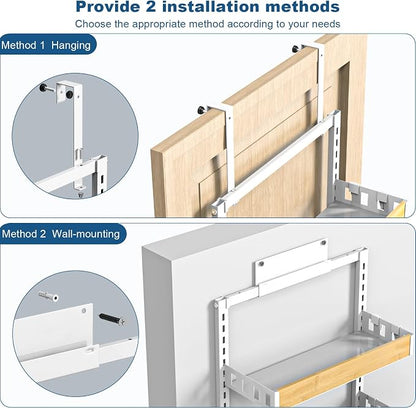 Provide 2 installation methods

Choose the appropriate method according to your needs

Method 1 Hanging

Method 2 Wall-mounting