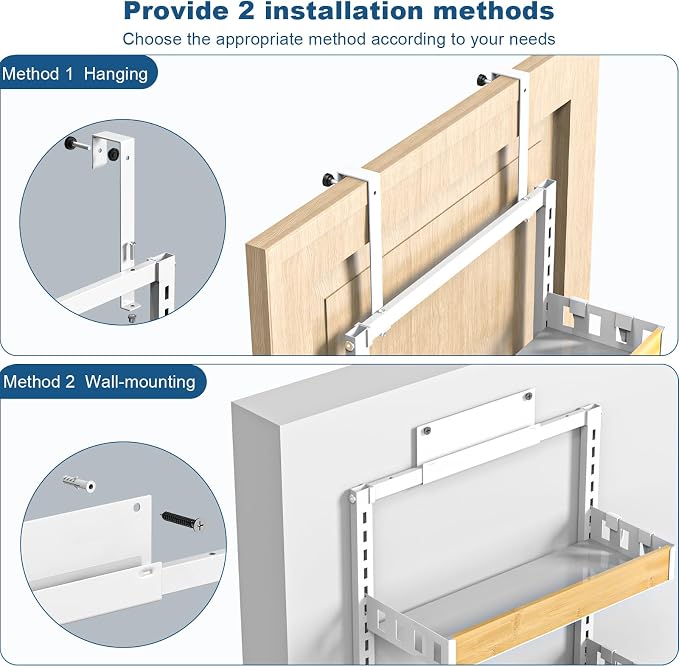 Provide 2 installation methods

Choose the appropriate method according to your needs

Method 1  Hanging

Method 2  Wall-mounting