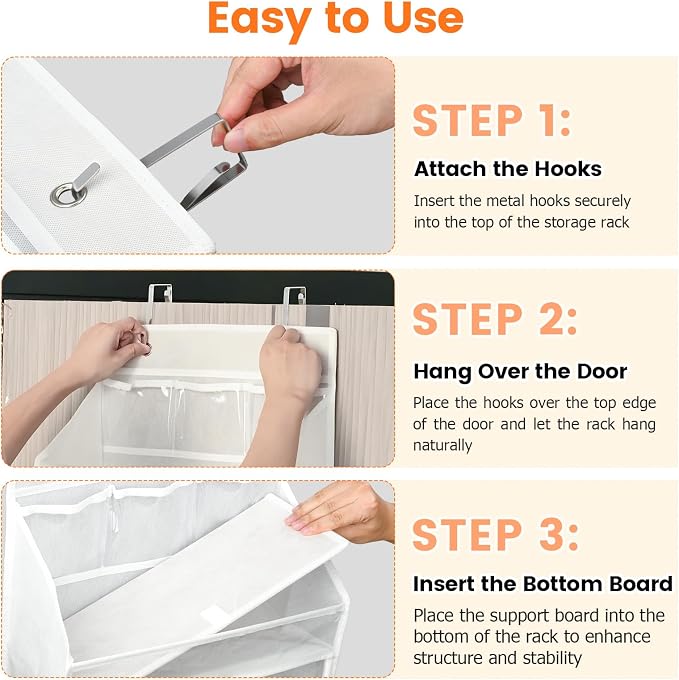 Easy to Use

STEP 1:

Attach the Hooks

Insert the metal hooks securely into the top of the storage rack

STEP 2:

Hang Over the Door

Place the hooks over the top edge of the door and let the rack hang naturally

STEP 3:

Insert the Bottom Board

Place the support board into the bottom of the rack to enhance structure and stability