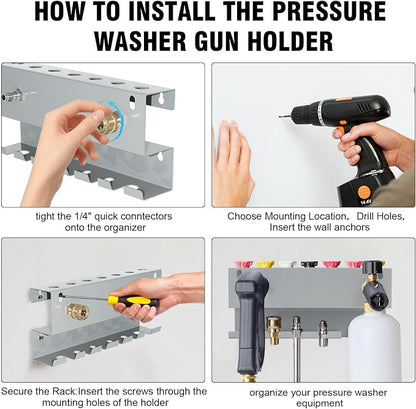 HOW TO INSTALL THE PRESSURE WASHER GUN HOLDER

tight the 1/4" quick conntectors onto the organizer

Choose Mounting Location, Drill Holes, Insert the wall anchors

Secure the Rack:Insert the screws through the mounting holes of the holder

organize your pressure washer equipment