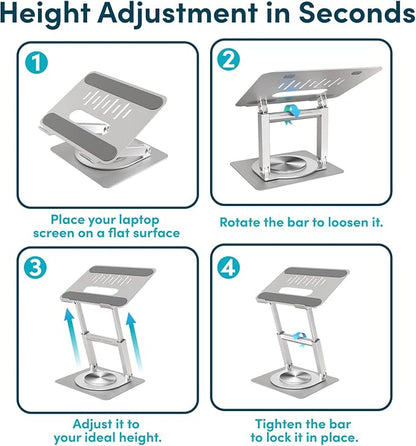 Height Adjustment in Seconds

1

Place your laptop screen on a flat surface

2

Rotate the bar to loosen it.

3

Adjust it to your ideal height.

4

Tighten the bar to lock it in place.