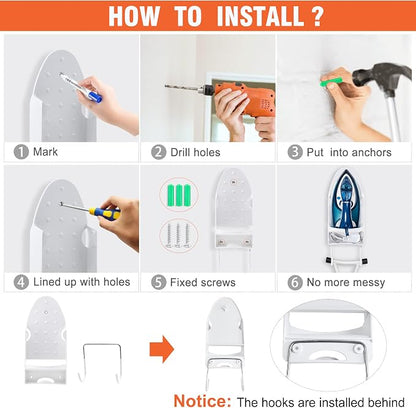 HOW TO INSTALL ?

1 Mark

2 Drill holes

3 Put into anchors

4 Lined up with holes

5 Fixed screws

6 No more messy

Notice: The hooks are installed behind