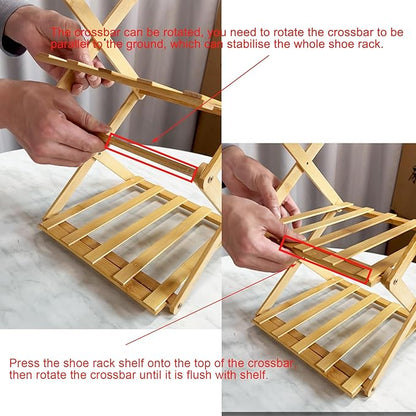 The crossbar can be rotated, you need to rotate the crossbar to be parallel to the ground, which can stabilise the whole shoe rack.

Press the shoe rack shelf onto the top of the crossbar, then rotate the crossbar until it is flush with shelf.